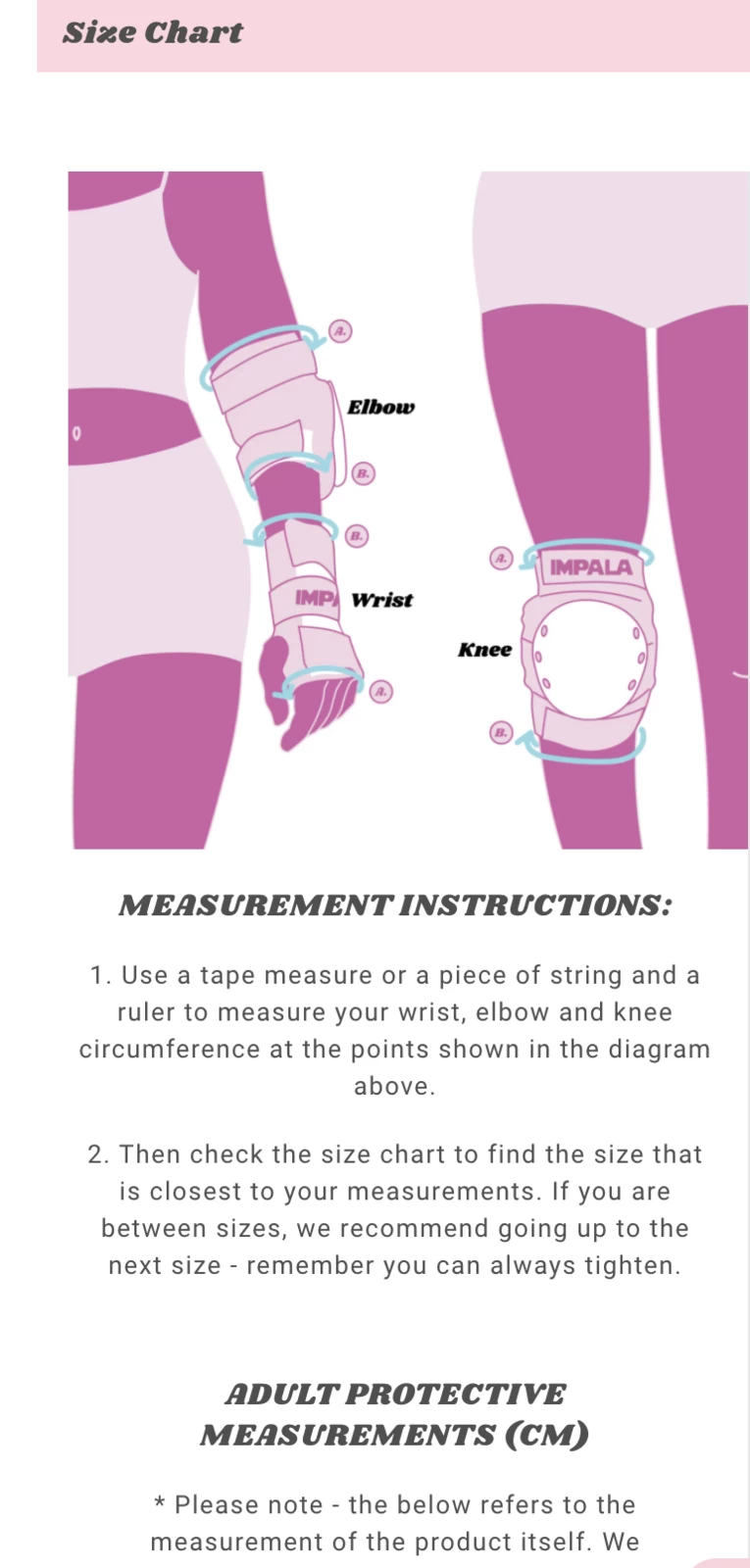 Size Chart

A.

Elbow

B.

B.

IMP

Wrist

A.

A.

IMPALA

Knee

B.

MEASUREMENT INSTRUCTIONS:

1. Use a tape measure or a piece of string and a ruler to measure your wrist, elbow and knee circumference at the points shown in the diagram above.

2. Then check the size chart to find the size that is closest to your measurements. If you are between sizes, we recommend going up to the next size - remember you can always tighten.

ADULT PROTECTIVE MEASUREMENTS (CM)

* Please note - the below refers to the measurement of the product itself. We